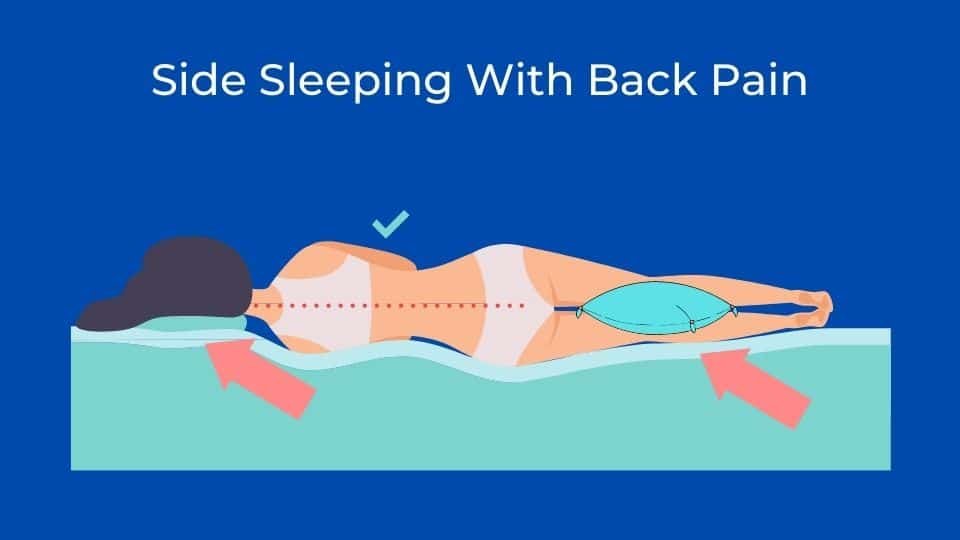 Side Sleeping With Back Pain